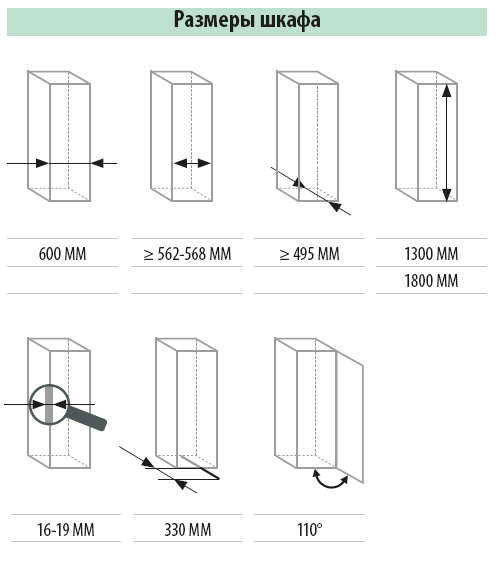 Размеры шкафа

600 MM

≥ 562-568 MM

≥ 495 MM

1300 MM
1800 MM

16-19 MM

330 MM

110°