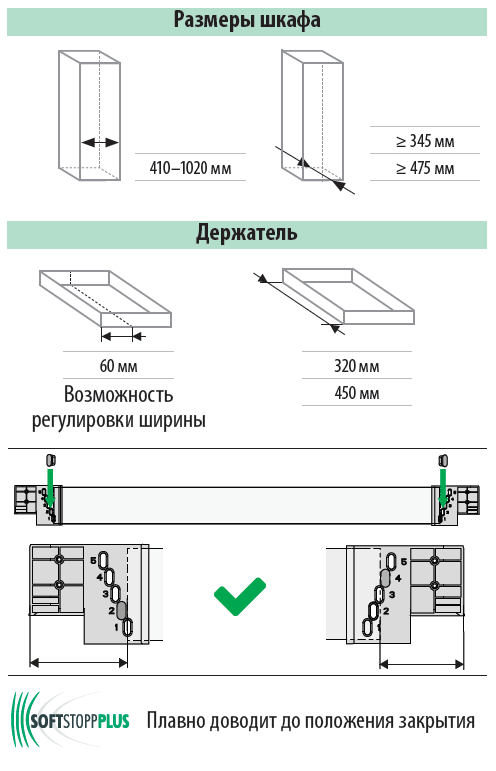 Размеры шкафа

410–1020 мм

≥ 345 мм

≥ 475 мм

Держатель

60 мм

Возможность регулировки ширины

320 мм

450 мм

5
4
3
2
1

5
4
3
2
1

SOFTSTOPPPLUS Плавно доводит до положения закрытия